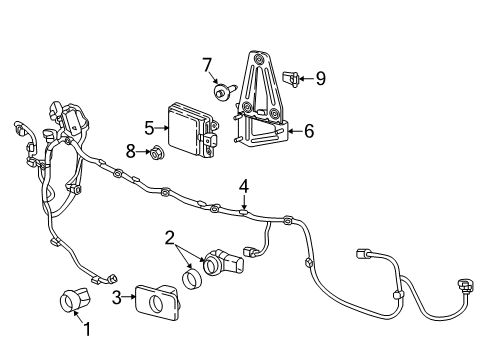 7
9
5
6
8
4
2
3
1