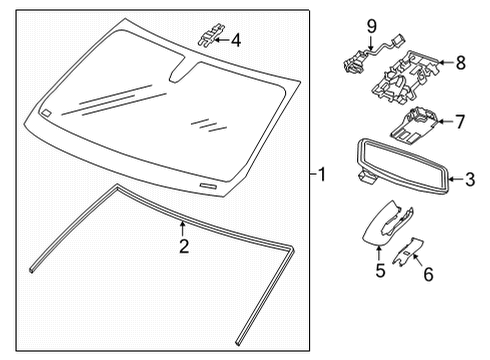 4
9
8
7
1
3
2
5
6