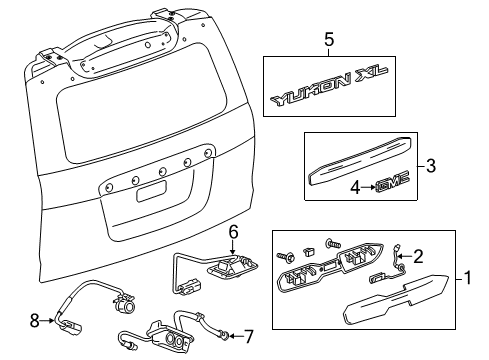 5
YUKON XL
3
4
GMC
6
2
1
8
7