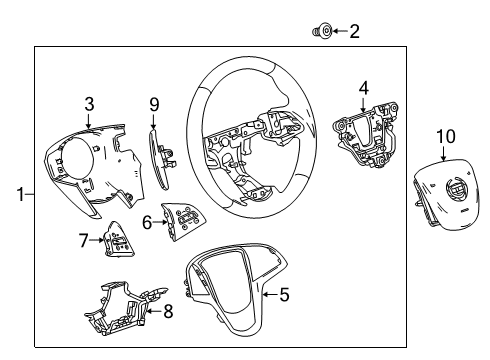 2
3
9
4
10
1
6
7
5
8