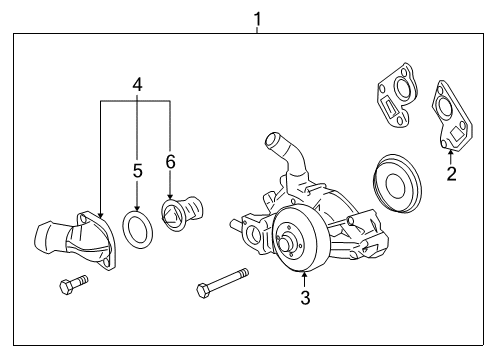 1
4
5
6
2
3