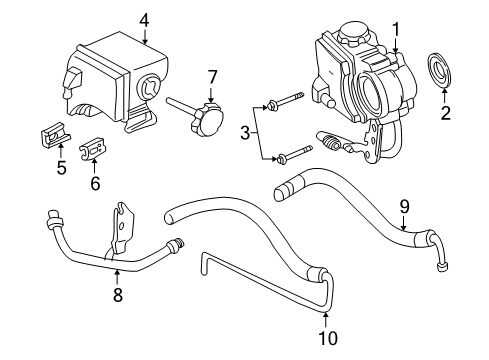 4
1
7
2
3
5
6
9
8
10