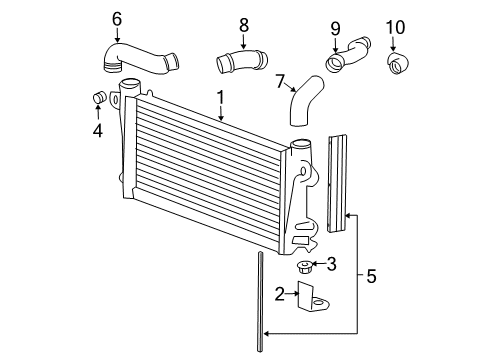 6
8
9
10
7
1
4
3
5
2