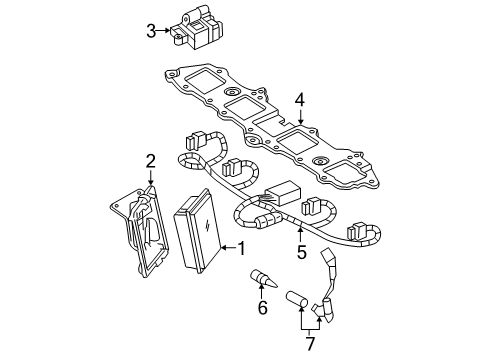 3
4
2
1
5
6
7