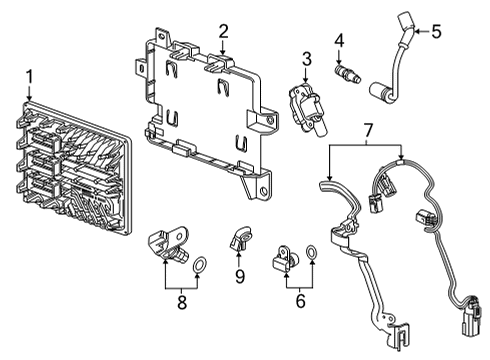 1
2
3
4
5
7
8
9
6