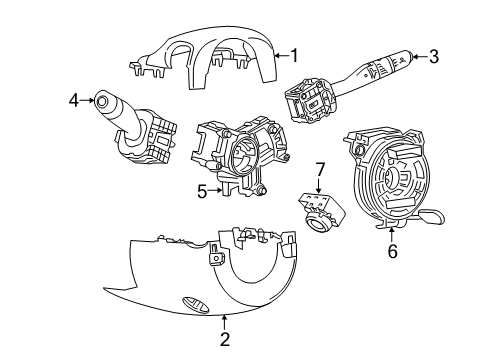 1
3
4
5
7
6
2