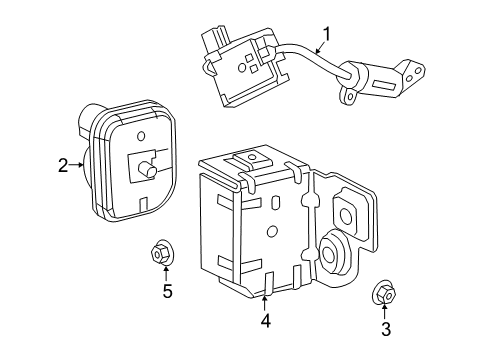 1
2
5
4
3