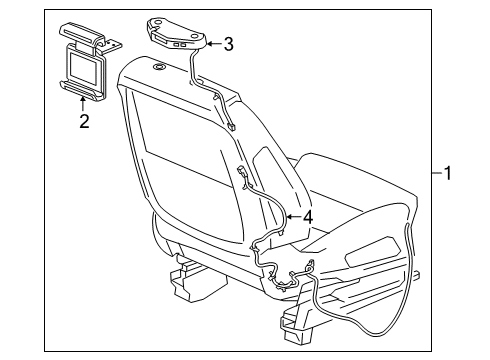 3
2
1
4