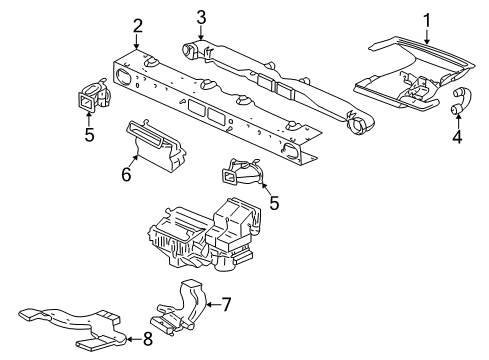 2
3
1
5
4
6
5
7
8