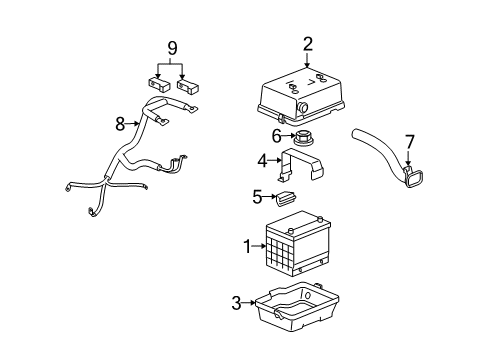 9
2
8
6
7
4
5
1
3