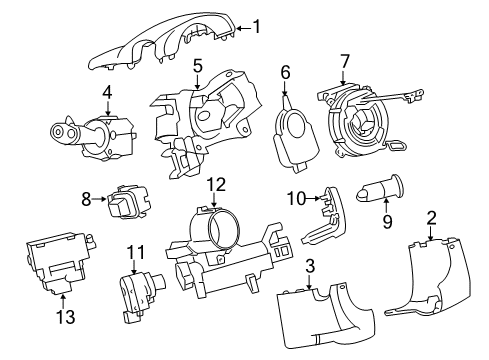 1
5
6
7
4
12
8
10
9
2
11
3
13