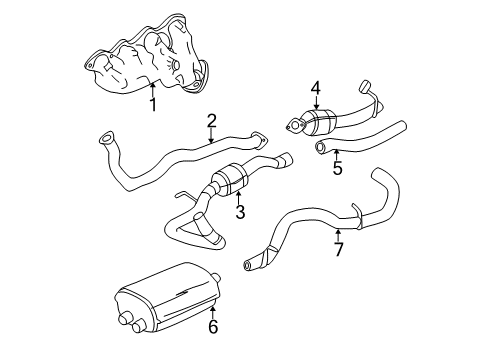 1
2
4
5
3
7
6