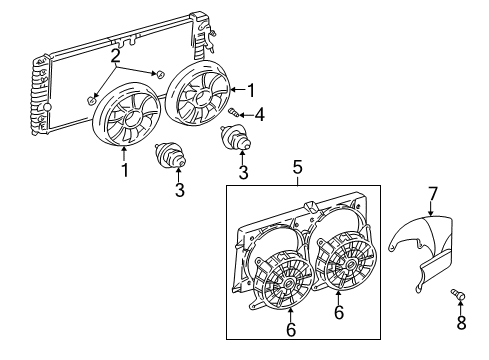 2
1
4
1
3
3
5
7
6
6
8