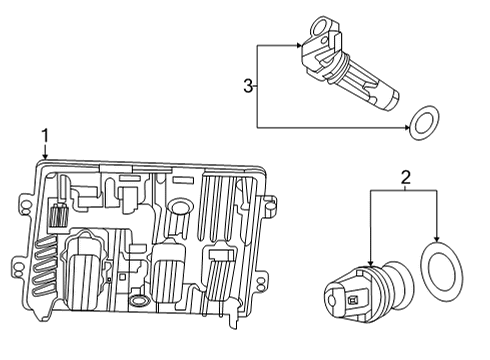 3
1
2