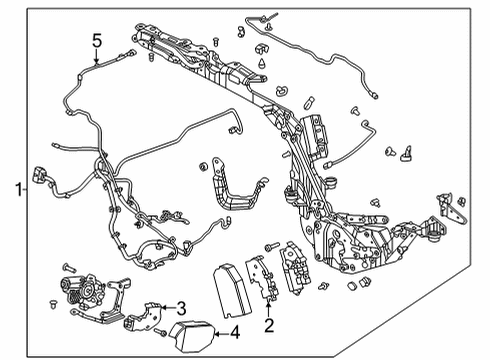 5
1
3
2
4