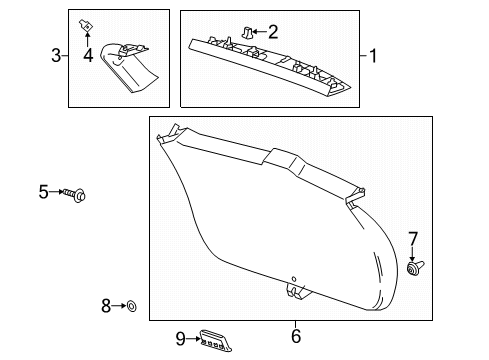 3
4
2
1
5
7
8
6
9