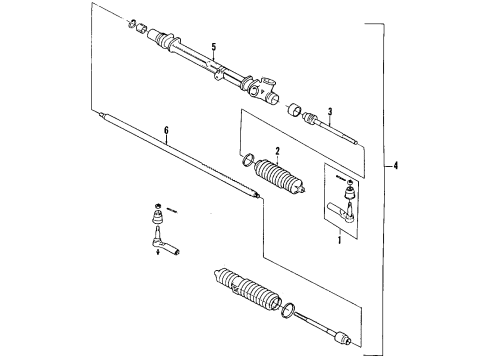 5
3
6
2
4
1