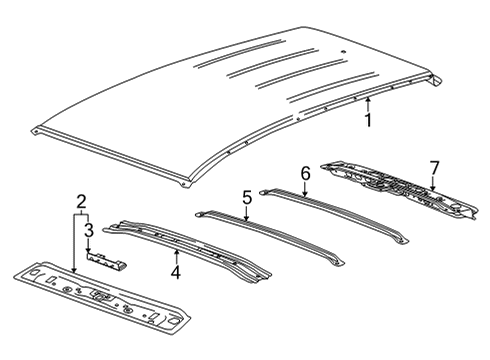 1
7
6
5
2
3
4