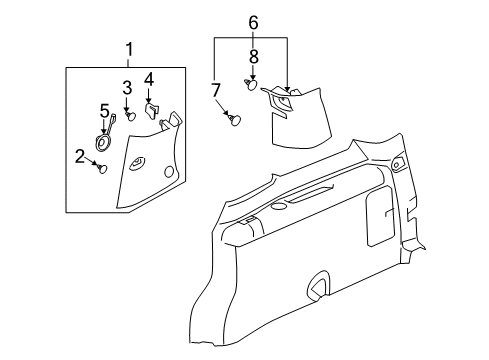 1
3
4
5
2
6
8
7