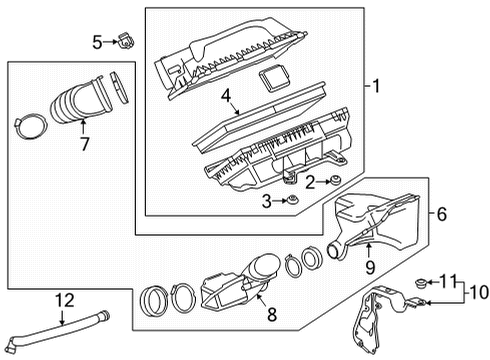 5
1
4
7
2
3
6
9
11
10
12
8