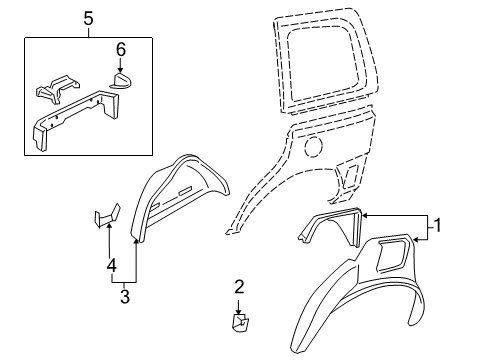 5
6
1
4
3
2