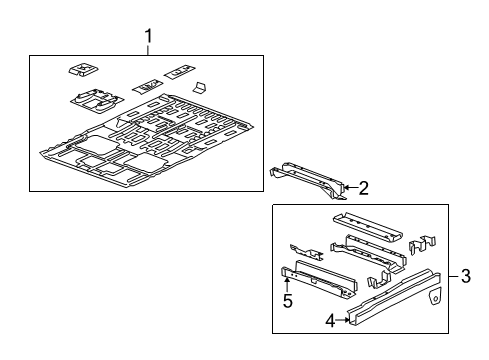 1
2
3
5
4