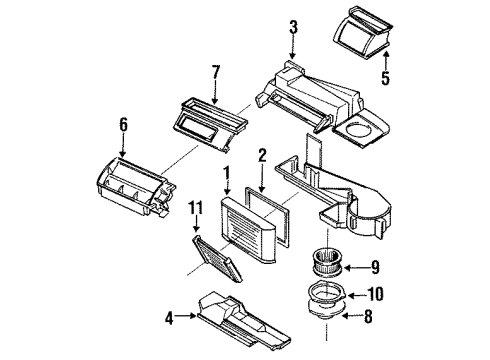 3
5
7
6
2
1
11
9
10
4
8