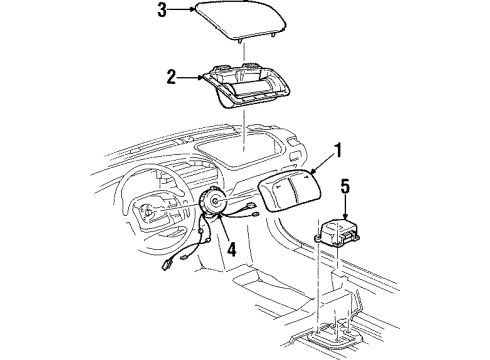 3
2
1
5
4