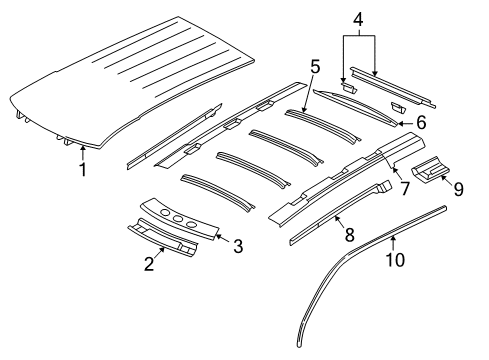 4
5
6
1
7
9
8
3
2
10