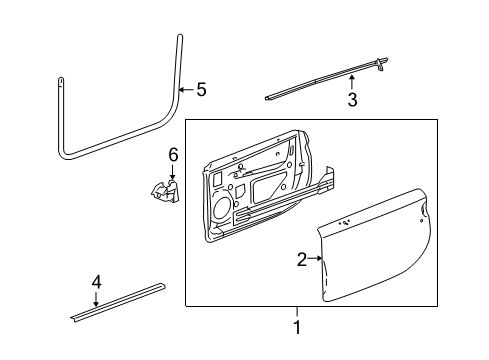 5
3
6
2
4
1