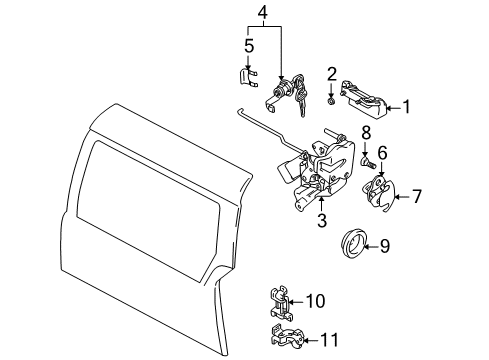 4
5
2
1
8
6
7
3
9
10
11