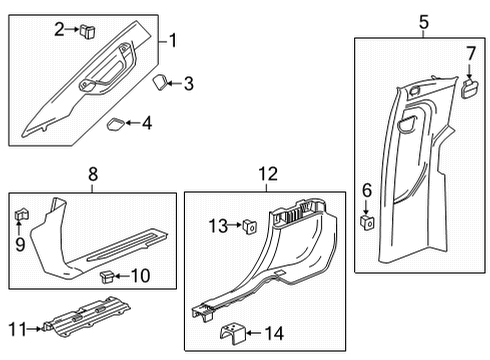 2
1
3
4
5
7
6
8
9
10
11
12
13
14