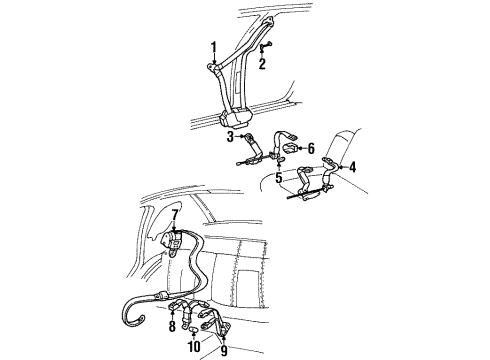 1
2
3
6
4
5
7
8
10
9