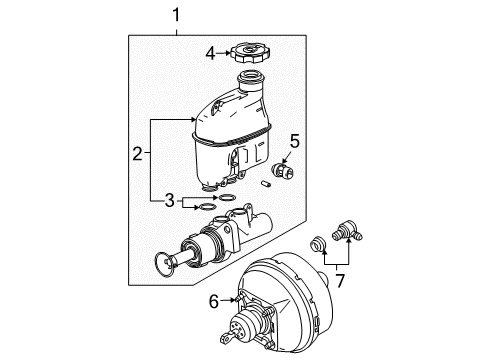 1
4
2
5
3
7
6