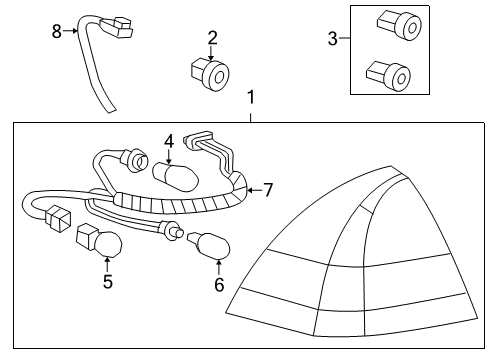 8
2
3
1
4
7
5
6