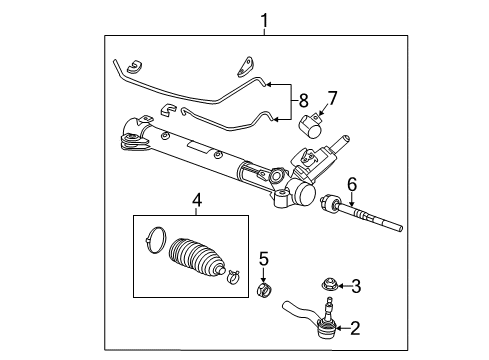 1
8
7
6
4
5
3
2