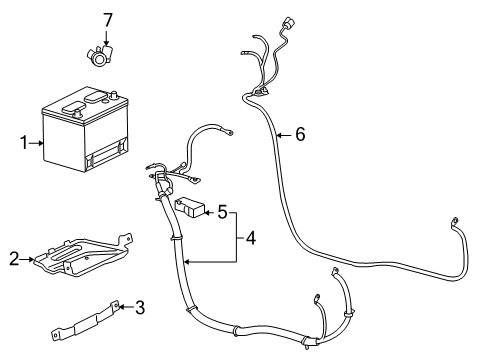 7
1
6
5
4
2
3