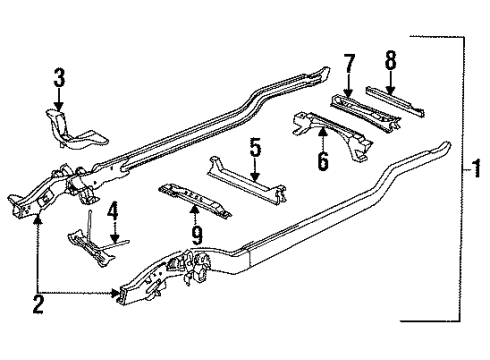 3
7
8
5
6
1
4
9
2