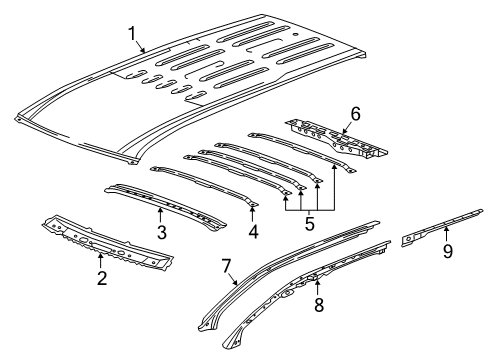 1
6
3
4
5
2
7
8
9