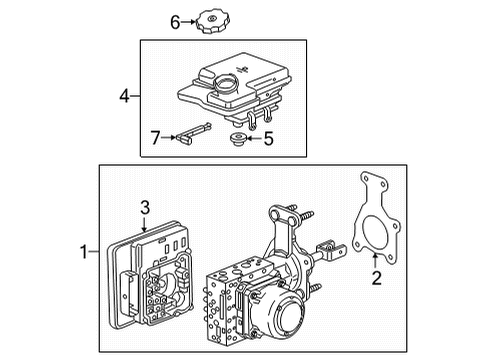 6
4
7
5
3
1
2