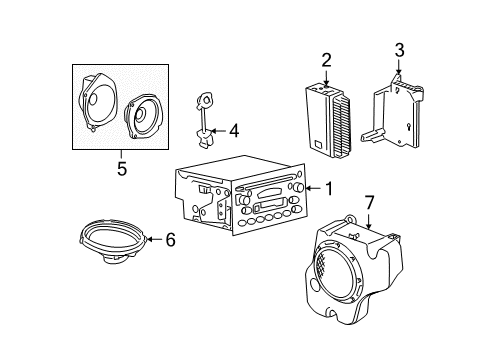 2
3
4
5
1
7
6