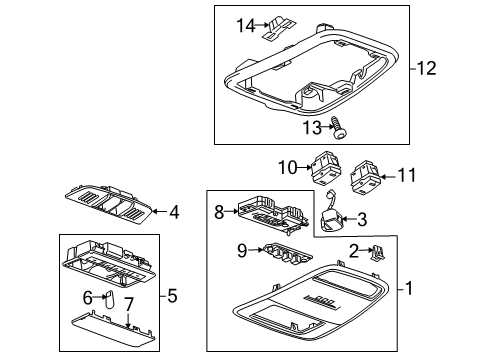 14
12
13
10
11
4
8
3
9
2
1
5
6
7