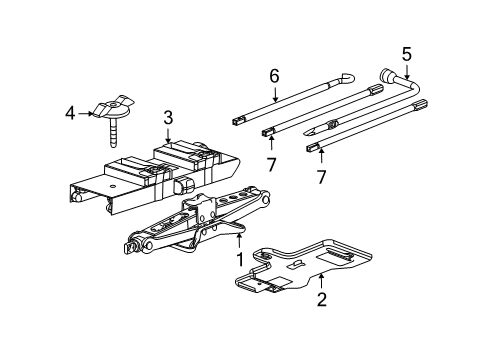 5
6
4
3
7
7
1
2