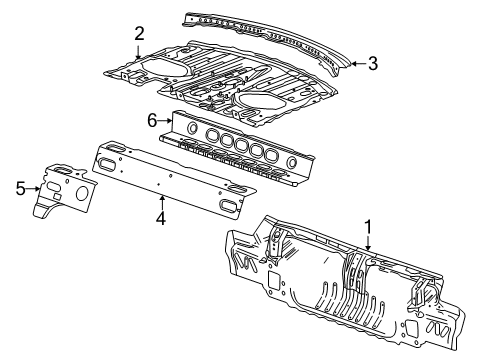 2
3
6
5
4
1