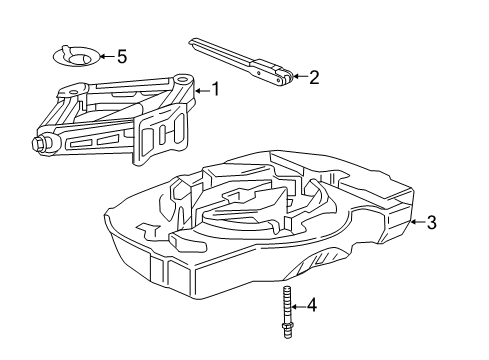 5
2
1
3
4