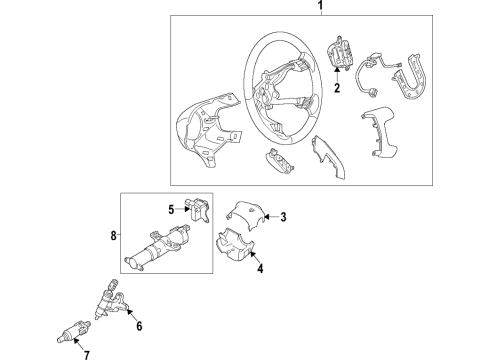 1
2
5
3
8
4
6
7