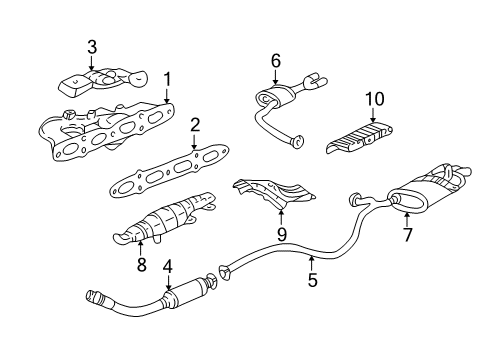 3
1
6
10
2
9
7
8
4
5