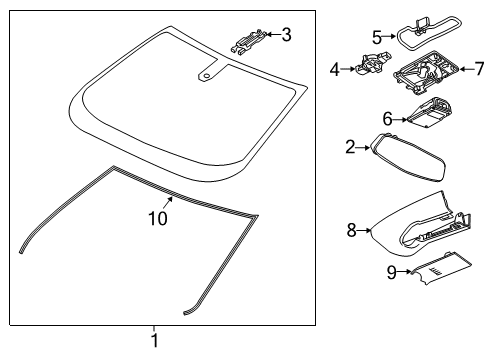 3
5
4
7
6
2
10
8
9
1