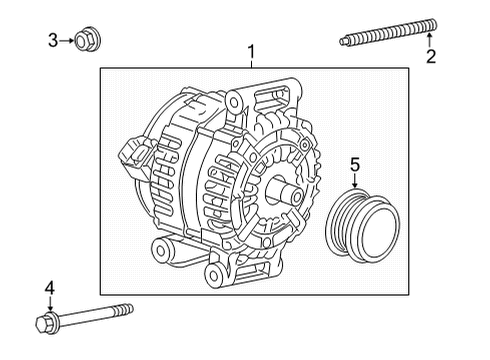 3
1
2
5
4