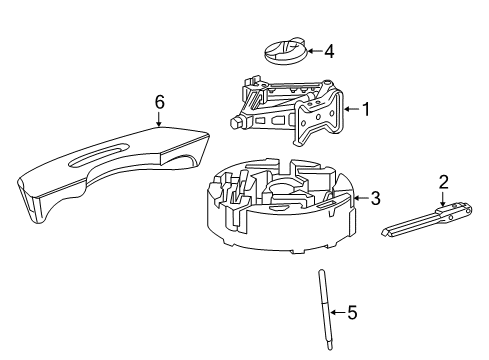 4
6
1
2
3
5